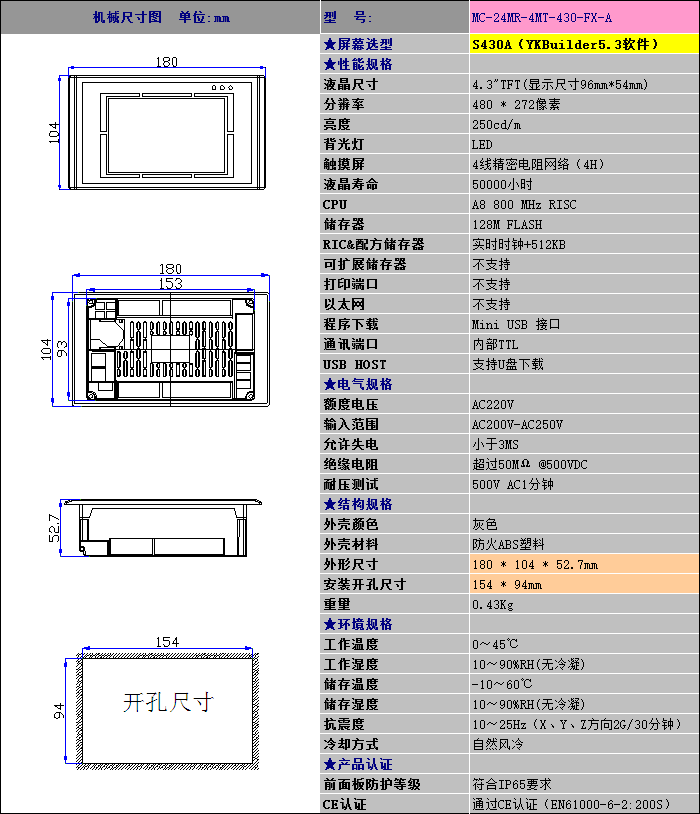 机械尺寸图　单位:mm

180

104

180

153

104

93

52.7

154

94

开孔尺寸

| 型　号: | MC-24MR-4MT-430-FX-A |
|---|---|
| ★屏幕选型 | S430A（YKBuilder5.3软件） |
| ★性能规格 | |
| 液晶尺寸 | 4.3"TFT(显示尺寸96mm*54mm) |
| 分辨率 | 480 * 272像素 |
| 亮度 | 250cd/m |
| 背光灯 | LED |
| 触摸屏 | 4线精密电阻网络（4H） |
| 液晶寿命 | 50000小时 |
| CPU | A8 800 MHz RISC |
| 储存器 | 128M FLASH |
| RIC&配方储存器 | 实时时钟+512KB |
| 可扩展储存器 | 不支持 |
| 打印端口 | 不支持 |
| 以太网 | 不支持 |
| 程序下载 | Mini USB 接口 |
| 通讯端口 | 内部TTL |
| USB HOST | 支持U盘下载 |
| ★电气规格 | |
| 额度电压 | AC220V |
| 输入范围 | AC200V-AC250V |
| 允许失电 | 小于3MS |
| 绝缘电阻 | 超过50MΩ @500VDC |
| 耐压测试 | 500V AC1分钟 |
| ★结构规格 | |
| 外壳颜色 | 灰色 |
| 外壳材料 | 防火ABS塑料 |
| 外形尺寸 | 180 * 104 * 52.7mm |
| 安装开孔尺寸 | 154 * 94mm |
| 重量 | 0.43Kg |
| ★环境规格 | |
| 工作温度 | 0～45℃ |
| 工作湿度 | 10～90%RH(无冷凝) |
| 储存温度 | -10～60℃ |
| 储存湿度 | 10～90%RH(无冷凝) |
| 抗震度 | 10～25Hz（X、Y、Z方向2G/30分钟） |
| 冷却方式 | 自然风冷 |
| ★产品认证 | |
| 前面板防护等级 | 符合IP65要求 |
| CE认证 | 通过CE认证（EN61000-6-2:200S） |