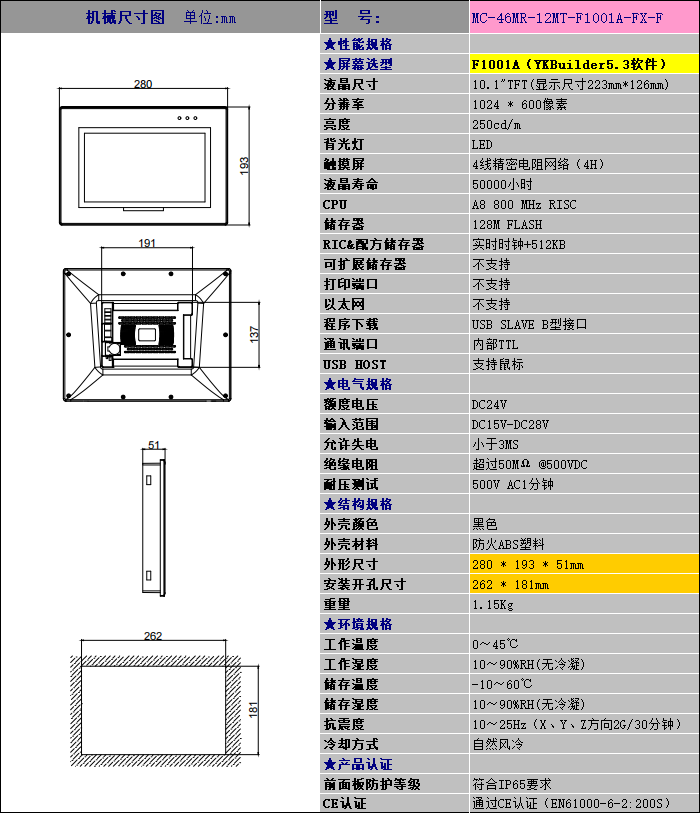 机械尺寸图　单位:mm

280

193

191

137

51

262

181

| 型　号: | MC-46MR-12MT-F1001A-FX-F |
|---|---|
| ★性能规格 | |
| ★屏幕选型 | F1001A（YKBuilder5.3软件） |
| 液晶尺寸 | 10.1"TFT(显示尺寸223mm*126mm) |
| 分辨率 | 1024 * 600像素 |
| 亮度 | 250cd/m |
| 背光灯 | LED |
| 触摸屏 | 4线精密电阻网络（4H） |
| 液晶寿命 | 50000小时 |
| CPU | A8 800 MHz RISC |
| 储存器 | 128M FLASH |
| RTC&配方储存器 | 实时时钟+512KB |
| 可扩展储存器 | 不支持 |
| 打印端口 | 不支持 |
| 以太网 | 不支持 |
| 程序下载 | USB SLAVE B型接口 |
| 通讯端口 | 内部TTL |
| USB HOST | 支持鼠标 |
| ★电气规格 | |
| 额度电压 | DC24V |
| 输入范围 | DC15V-DC28V |
| 允许失电 | 小于3MS |
| 绝缘电阻 | 超过50MΩ @500VDC |
| 耐压测试 | 500V AC1分钟 |
| ★结构规格 | |
| 外壳颜色 | 黑色 |
| 外壳材料 | 防火ABS塑料 |
| 外形尺寸 | 280 * 193 * 51mm |
| 安装开孔尺寸 | 262 * 181mm |
| 重量 | 1.15Kg |
| ★环境规格 | |
| 工作温度 | 0～45℃ |
| 工作湿度 | 10～90%RH(无冷凝) |
| 储存温度 | -10～60℃ |
| 储存湿度 | 10～90%RH(无冷凝) |
| 抗震度 | 10～25Hz（X、Y、Z方向2G/30分钟） |
| 冷却方式 | 自然风冷 |
| ★产品认证 | |
| 前面板防护等级 | 符合IP65要求 |
| CE认证 | 通过CE认证（EN61000-6-2:200S） |