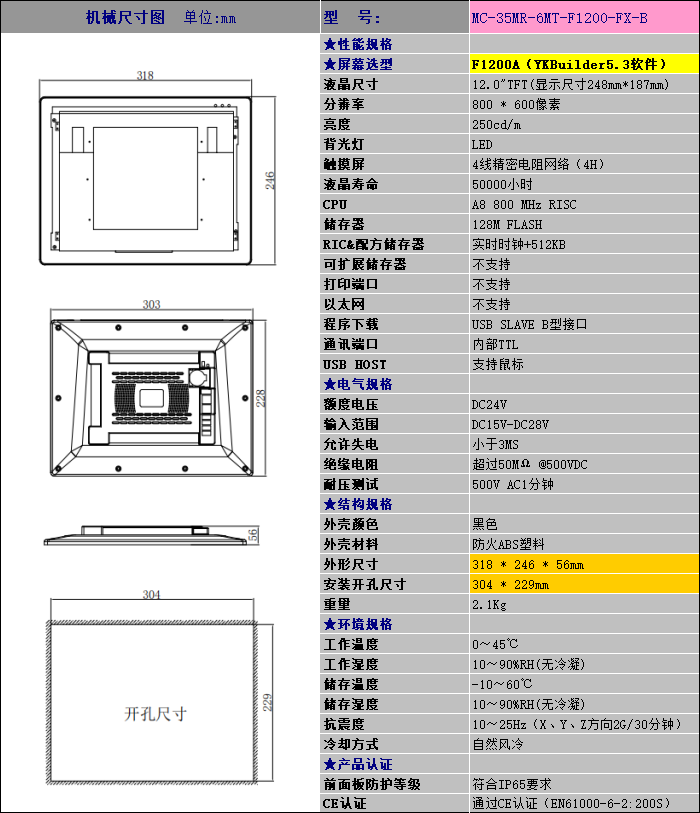 机械尺寸图 单位:mm

318

246

303

228

56

304

229

开孔尺寸

| 型 号: | MC-35MR-6MT-F1200-FX-B |
|---|---|
| ★性能规格 | |
| ★屏幕选型 | F1200A（YKBuilder5.3软件） |
| 液晶尺寸 | 12.0"TFT(显示尺寸248mm*187mm) |
| 分辨率 | 800 * 600像素 |
| 亮度 | 250cd/m |
| 背光灯 | LED |
| 触摸屏 | 4线精密电阻网络（4H） |
| 液晶寿命 | 50000小时 |
| CPU | A8 800 MHz RISC |
| 储存器 | 128M FLASH |
| RIC&配方储存器 | 实时时钟+512KB |
| 可扩展储存器 | 不支持 |
| 打印端口 | 不支持 |
| 以太网 | 不支持 |
| 程序下载 | USB SLAVE B型接口 |
| 通讯端口 | 内部TTL |
| USB HOST | 支持鼠标 |
| ★电气规格 | |
| 额度电压 | DC24V |
| 输入范围 | DC15V-DC28V |
| 允许失电 | 小于3MS |
| 绝缘电阻 | 超过50MΩ @500VDC |
| 耐压测试 | 500V AC1分钟 |
| ★结构规格 | |
| 外壳颜色 | 黑色 |
| 外壳材料 | 防火ABS塑料 |
| 外形尺寸 | 318 * 246 * 56mm |
| 安装开孔尺寸 | 304 * 229mm |
| 重量 | 2.1Kg |
| ★环境规格 | |
| 工作温度 | 0～45℃ |
| 工作湿度 | 10～90%RH(无冷凝) |
| 储存温度 | -10～60℃ |
| 储存湿度 | 10～90%RH(无冷凝) |
| 抗震度 | 10～25Hz（X、Y、Z方向2G/30分钟） |
| 冷却方式 | 自然风冷 |
| ★产品认证 | |
| 前面板防护等级 | 符合IP65要求 |
| CE认证 | 通过CE认证（EN61000-6-2:200S） |