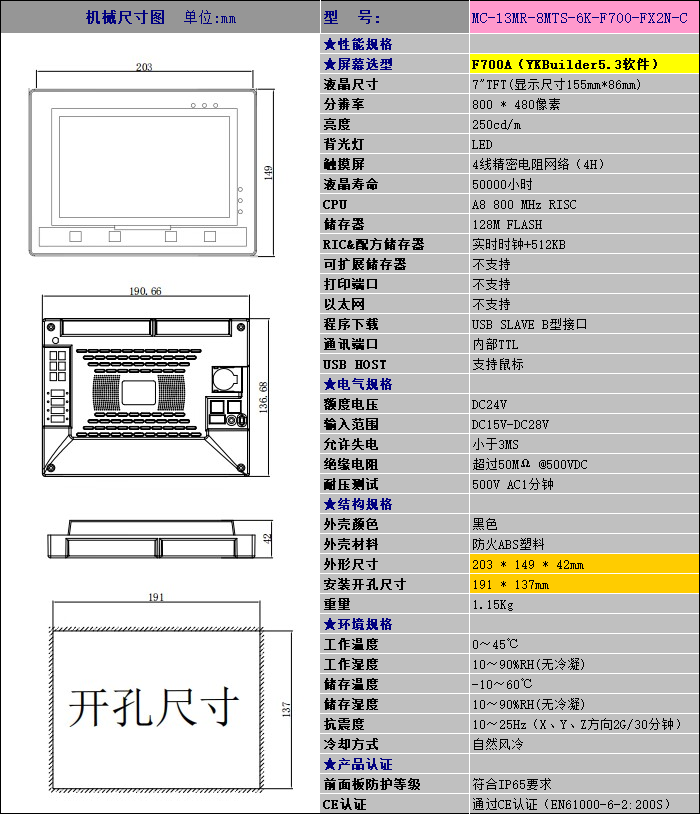 机械尺寸图 单位:mm

203

149

190.66

136.68

42

191

137

开孔尺寸

| 型 号: | MC-13MR-8MTS-6K-F700-FX2N-C |
|---|---|
| ★性能规格 | |
| ★屏幕选型 | F700A（YKBuilder5.3软件） |
| 液晶尺寸 | 7"TFT(显示尺寸155mm*86mm) |
| 分辨率 | 800 * 480像素 |
| 亮度 | 250cd/m |
| 背光灯 | LED |
| 触摸屏 | 4线精密电阻网络（4H） |
| 液晶寿命 | 50000小时 |
| CPU | A8 800 MHz RISC |
| 储存器 | 128M FLASH |
| RIC&配方储存器 | 实时时钟+512KB |
| 可扩展储存器 | 不支持 |
| 打印端口 | 不支持 |
| 以太网 | 不支持 |
| 程序下载 | USB SLAVE B型接口 |
| 通讯端口 | 内部TTL |
| USB HOST | 支持鼠标 |
| ★电气规格 | |
| 额度电压 | DC24V |
| 输入范围 | DC15V-DC28V |
| 允许失电 | 小于3MS |
| 绝缘电阻 | 超过50MΩ @500VDC |
| 耐压测试 | 500V AC1分钟 |
| ★结构规格 | |
| 外壳颜色 | 黑色 |
| 外壳材料 | 防火ABS塑料 |
| 外形尺寸 | 203 * 149 * 42mm |
| 安装开孔尺寸 | 191 * 137mm |
| 重里 | 1.15Kg |
| ★环境规格 | |
| 工作温度 | 0～45℃ |
| 工作湿度 | 10～90%RH(无冷凝) |
| 储存温度 | -10～60℃ |
| 储存湿度 | 10～90%RH(无冷凝) |
| 抗震度 | 10～25Hz（X、Y、Z方向2G/30分钟） |
| 冷却方式 | 自然风冷 |
| ★产品认证 | |
| 前面板防护等级 | 符合IP65要求 |
| CE认证 | 通过CE认证（EN61000-6-2:200S） |